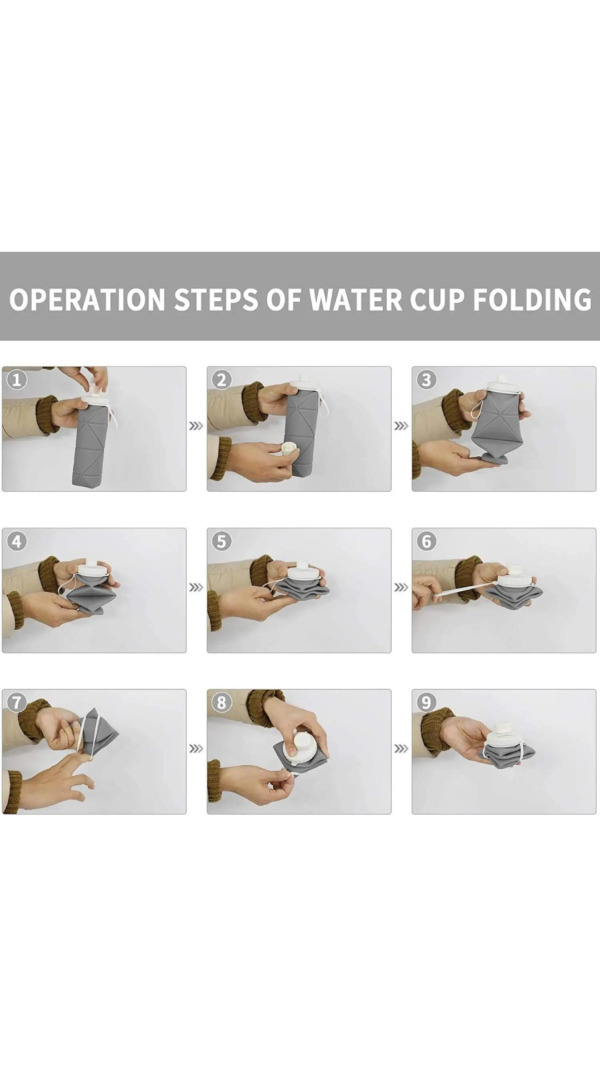 OPERATION STEPS OF WATER CUP FOLDING

1

2

3

4

5

6

7

8

9